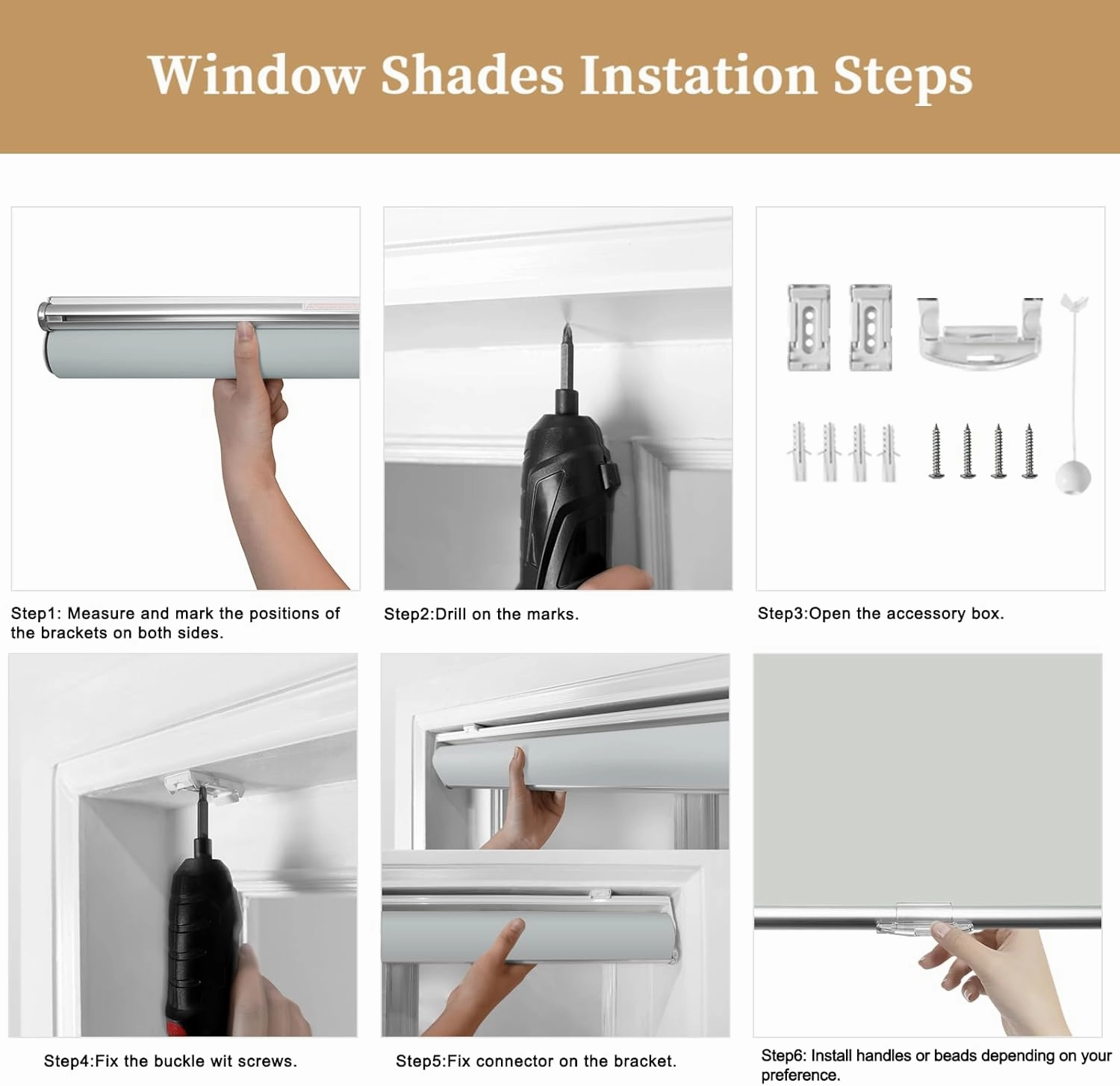 Window Shades Instation Steps

Step1: Measure and mark the positions of the brackets on both sides.

Step2:Drill on the marks.

Step3:Open the accessory box.

Step4:Fix the buckle wit screws.

Step5:Fix connector on the bracket.

Step6: Install handles or beads depending on your preference.